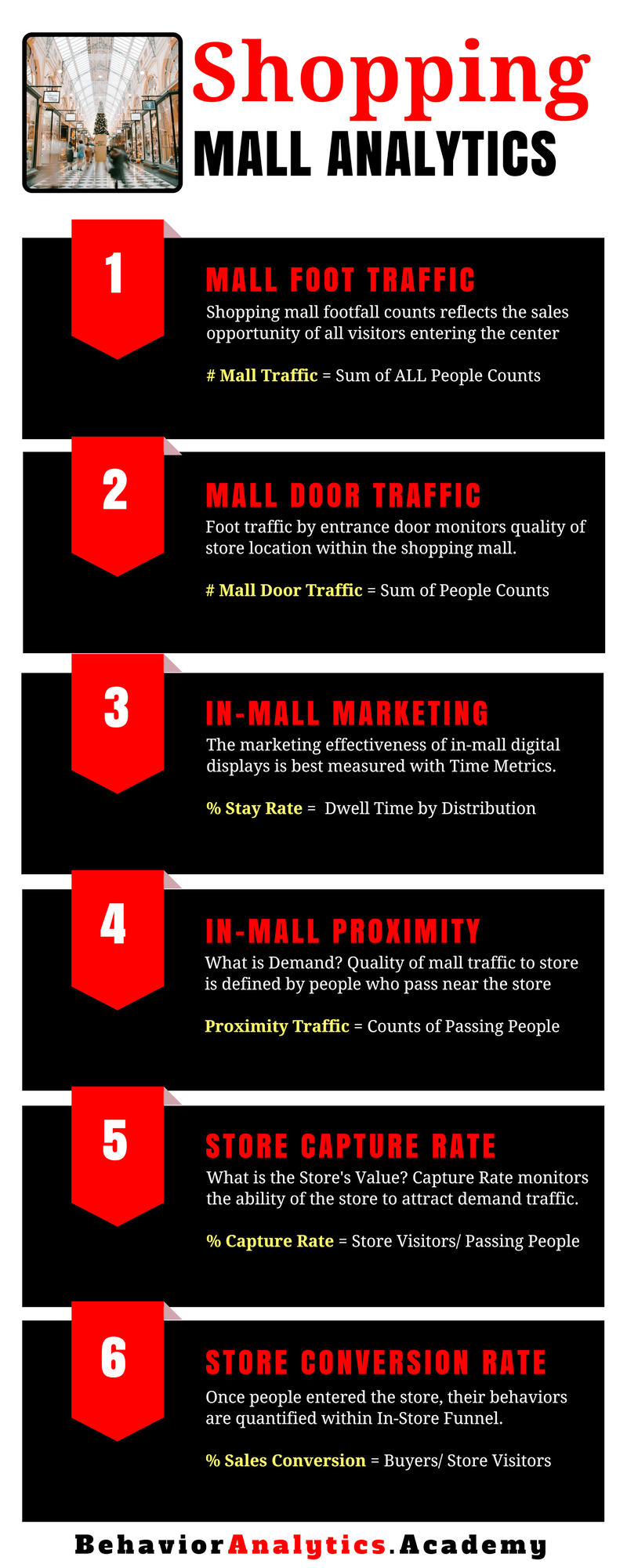 Shopping
MALL ANALYTICS

1
MALL FOOT TRAFFIC
Shopping mall footfall counts reflects the sales opportunity of all visitors entering the center

# Mall Traffic = Sum of ALL People Counts

2
MALL DOOR TRAFFIC
Foot traffic by entrance door monitors quality of store location within the shopping mall.

# Mall Door Traffic = Sum of People Counts

3
IN-MALL MARKETING
The marketing effectiveness of in-mall digital displays is best measured with Time Metrics.

% Stay Rate = Dwell Time by Distribution

4
IN-MALL PROXIMITY
What is Demand? Quality of mall traffic to store is defined by people who pass near the store

Proximity Traffic = Counts of Passing People

5
STORE CAPTURE RATE
What is the Store's Value? Capture Rate monitors the ability of the store to attract demand traffic.

% Capture Rate = Store Visitors/ Passing People

6
STORE CONVERSION RATE
Once people entered the store, their behaviors are quantified within In-Store Funnel.

% Sales Conversion = Buyers/ Store Visitors

BehaviorAnalytics.Academy